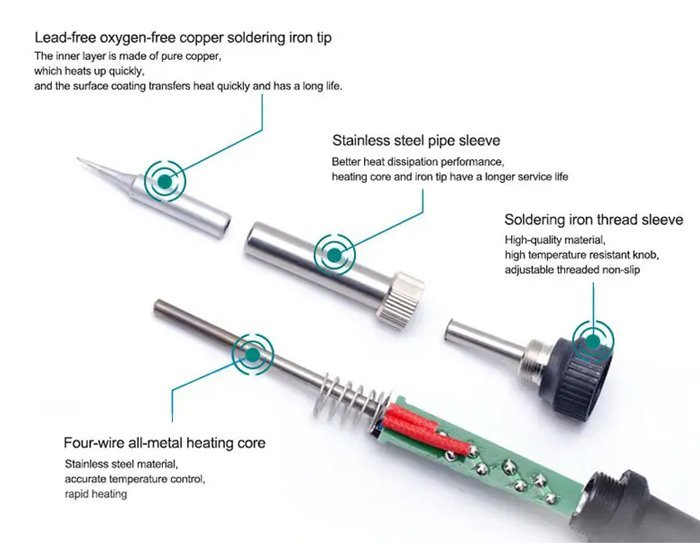 Lead-free oxygen-free copper soldering iron tip
The inner layer is made of pure copper, which heats up quickly, and the surface coating transfers heat quickly and has a long life.

Stainless steel pipe sleeve
Better heat dissipation performance, heating core and iron tip have a longer service life

Soldering iron thread sleeve
High-quality material, high temperature resistant knob, adjustable threaded non-slip

Four-wire all-metal heating core
Stainless steel material, accurate temperature control, rapid heating