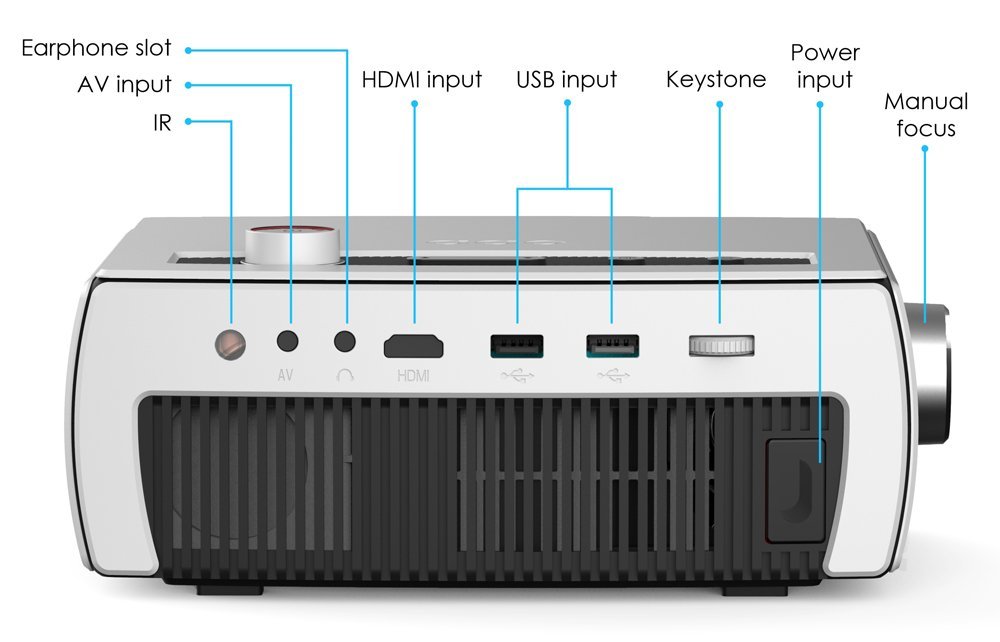 Earphone slot
AV input
IR
HDMI input
USB input
Keystone
Power input
Manual focus
AV
HDMI