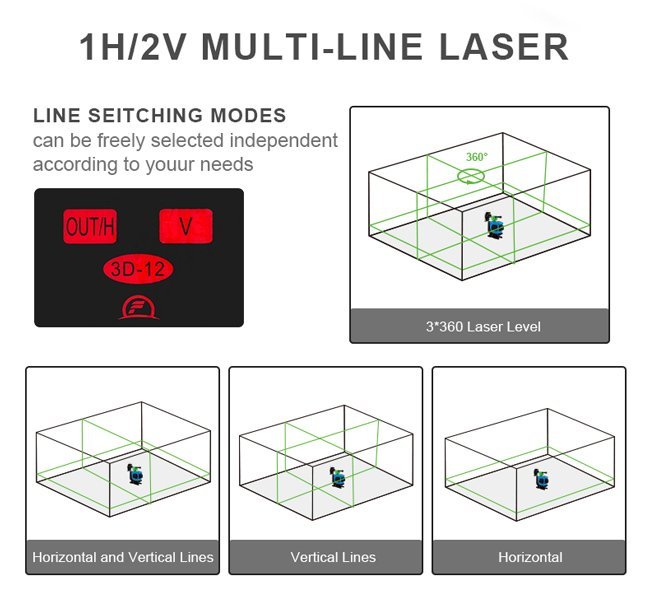 1H/2V MULTI-LINE LASER

LINE SEITCHING MODES
can be freely selected independent according to youur needs

OUT/H
V
3D-12

360°

3*360 Laser Level

Horizontal and Vertical Lines

Vertical Lines

Horizontal