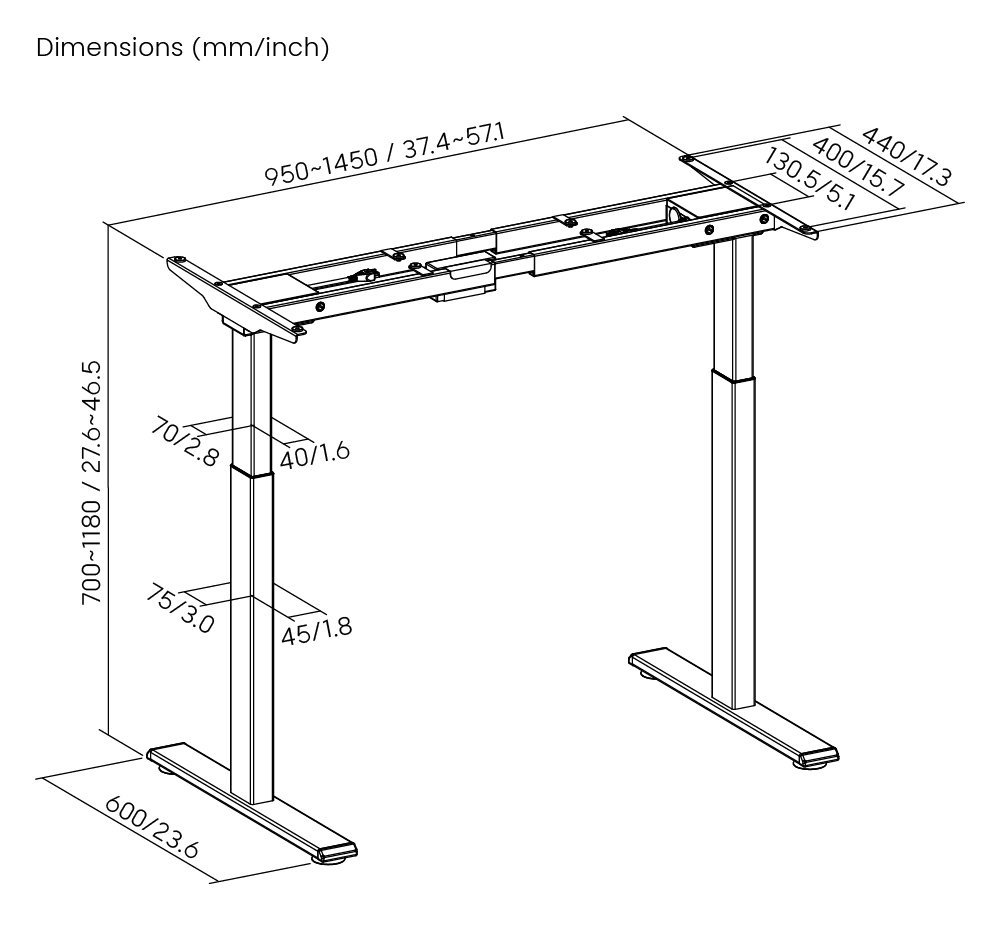 Dimensions (mm/inch)

950~1450 / 37.4~57.1

440/17.3

400/15.7

130.5/5.1

700~1180 / 27.6~46.5

70/2.8

40/1.6

75/3.0

45/1.8

600/23.6