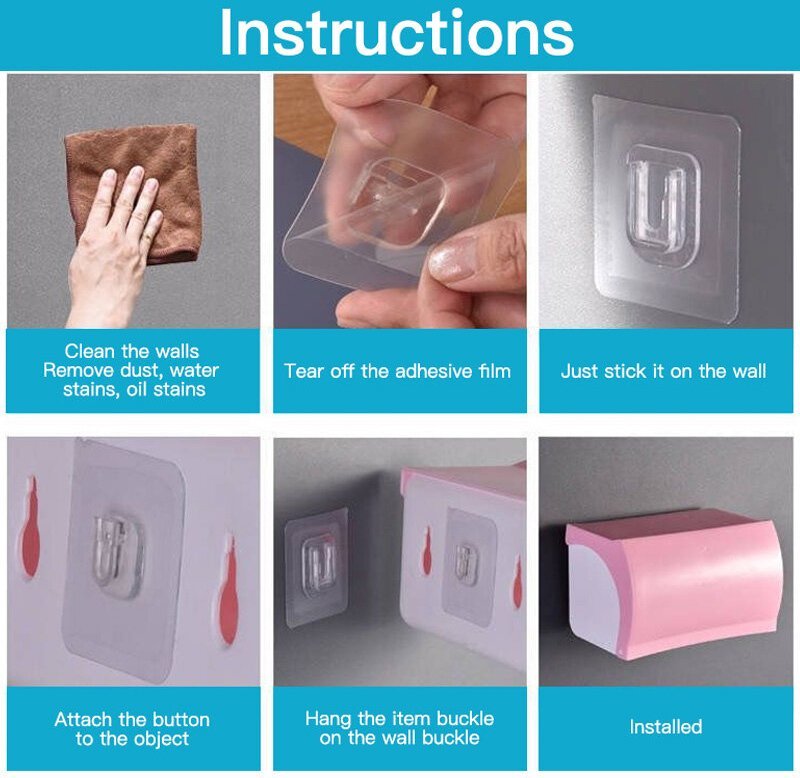 Instructions

Clean the walls
Remove dust, water stains, oil stains

Tear off the adhesive film

Just stick it on the wall

Attach the button to the object

Hang the item buckle on the wall buckle

Installed