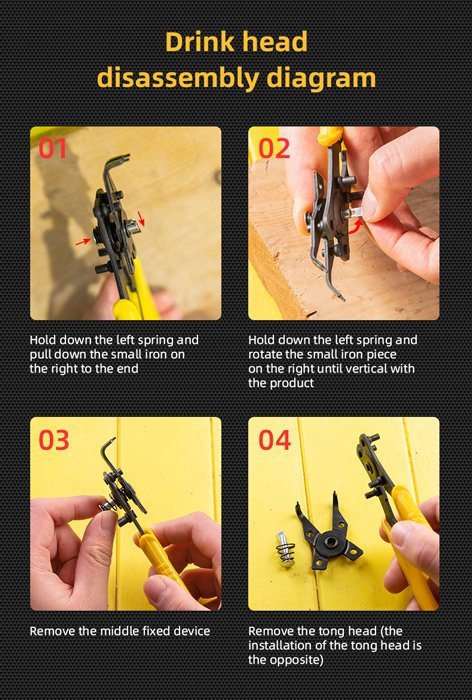 Drink head disassembly diagram

01

Hold down the left spring and pull down the small iron on the right to the end

02

Hold down the left spring and rotate the small iron piece on the right until vertical with the product

03

Remove the middle fixed device

04

Remove the tong head (the installation of the tong head is the opposite)