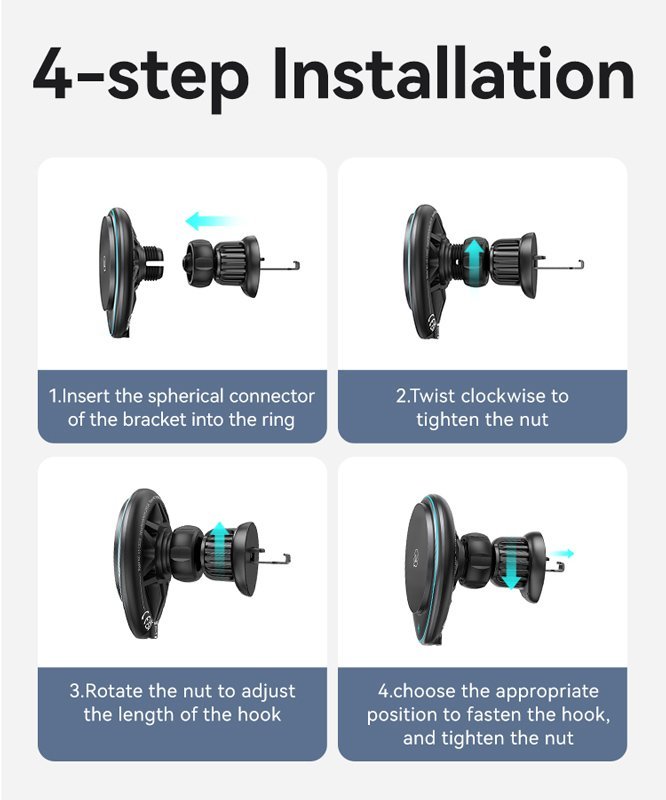 4-step Installation

1.Insert the spherical connector of the bracket into the ring

2.Twist clockwise to tighten the nut

3.Rotate the nut to adjust the length of the hook

4.choose the appropriate position to fasten the hook, and tighten the nut