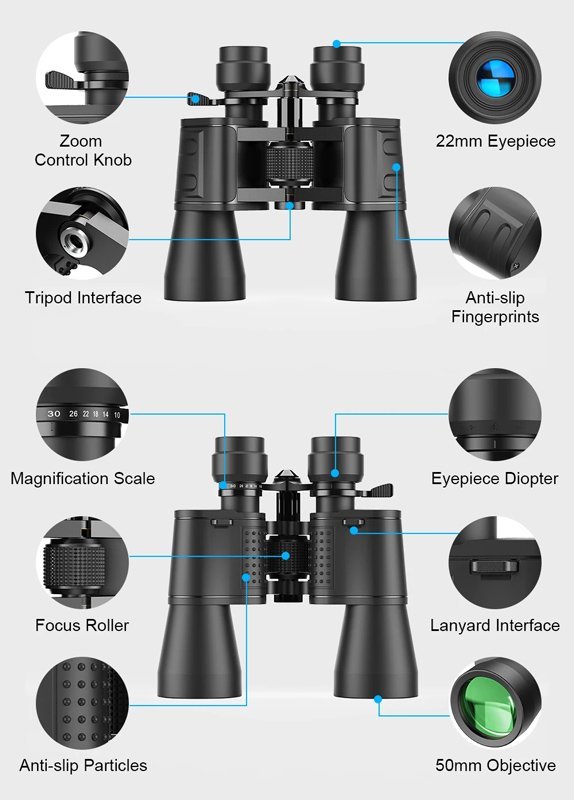 Zoom Control Knob

22mm Eyepiece

Tripod Interface

Anti-slip Fingerprints

30 26 22 18 14 10

Magnification Scale

Eyepiece Diopter

Focus Roller

Lanyard Interface

Anti-slip Particles

50mm Objective