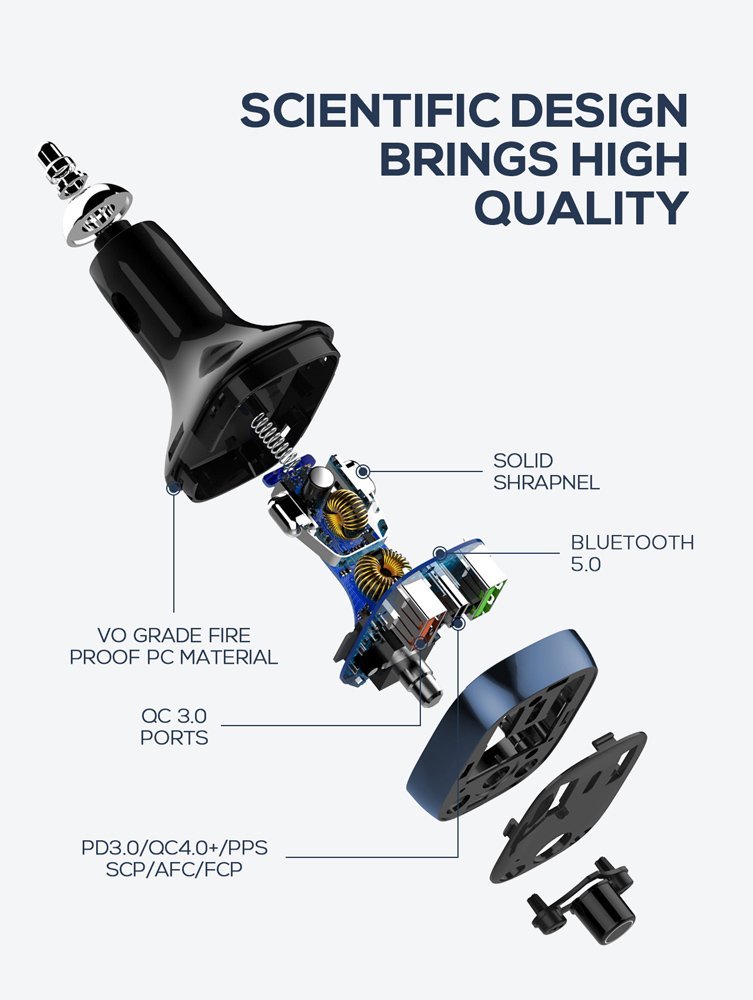 SCIENTIFIC DESIGN BRINGS HIGH QUALITY

SOLID SHRAPNEL

BLUETOOTH 5.0

VO GRADE FIRE PROOF PC MATERIAL

QC 3.0 PORTS

PD3.0/QC4.0+/PPS SCP/AFC/FCP