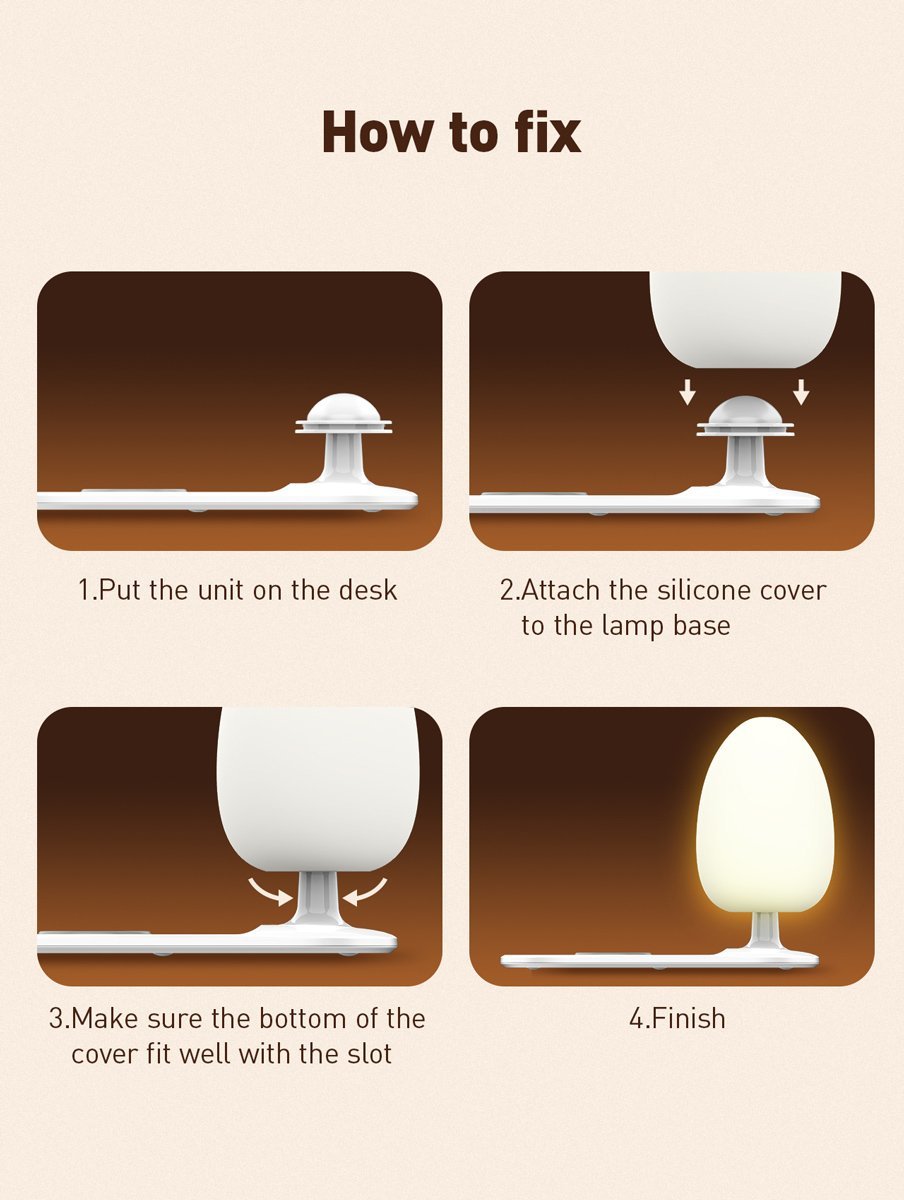 How to fix

1.Put the unit on the desk

2.Attach the silicone cover to the lamp base

3.Make sure the bottom of the cover fit well with the slot

4.Finish